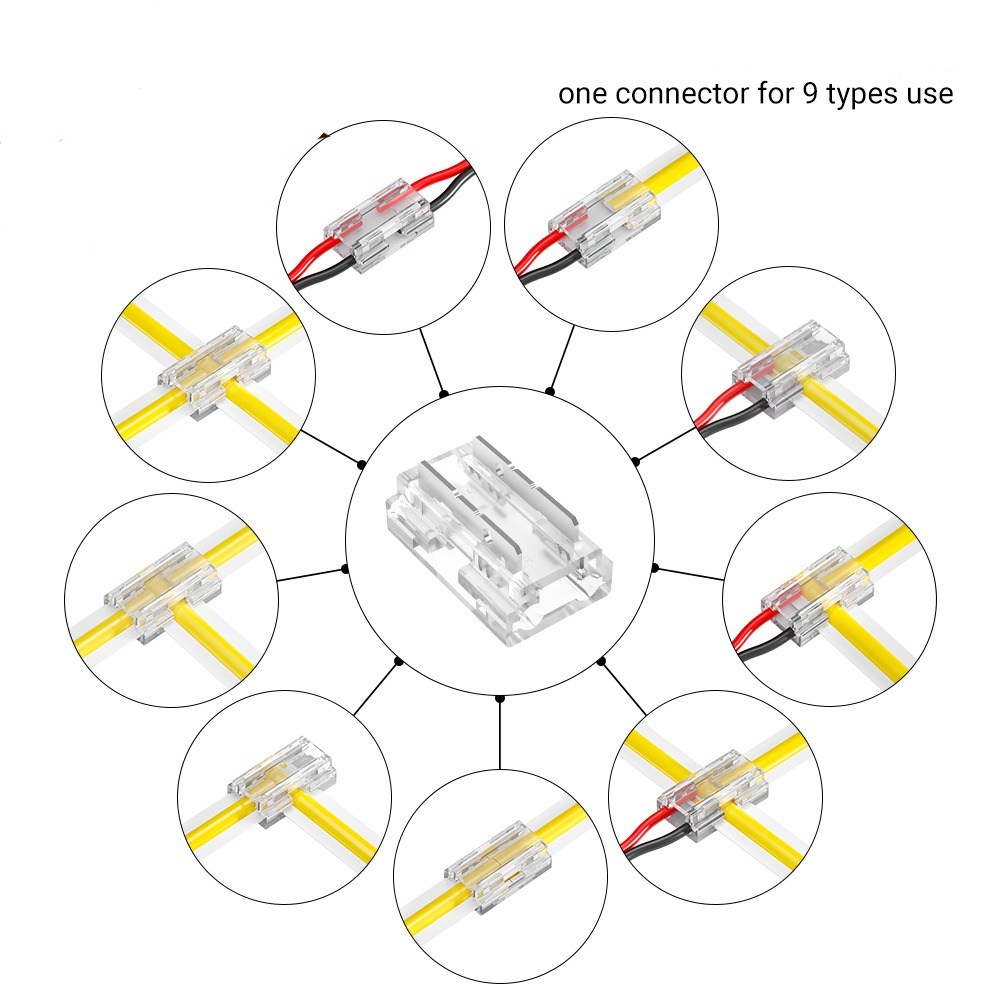 one connector for 9 types use